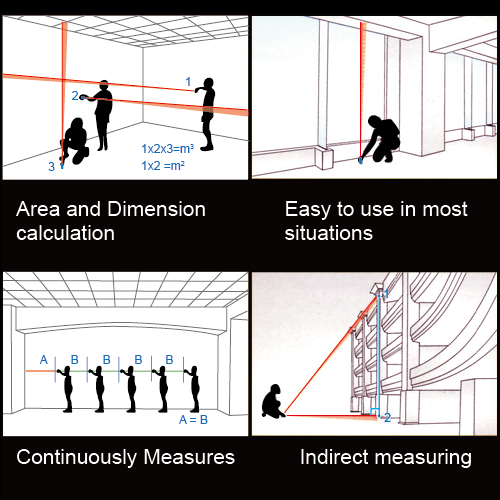 1
2
3
1x2x3=m³
1x2 =m²

Area and Dimension calculation

Easy to use in most situations

A B B B B
A = B

Continuously Measures

1
2

Indirect measuring